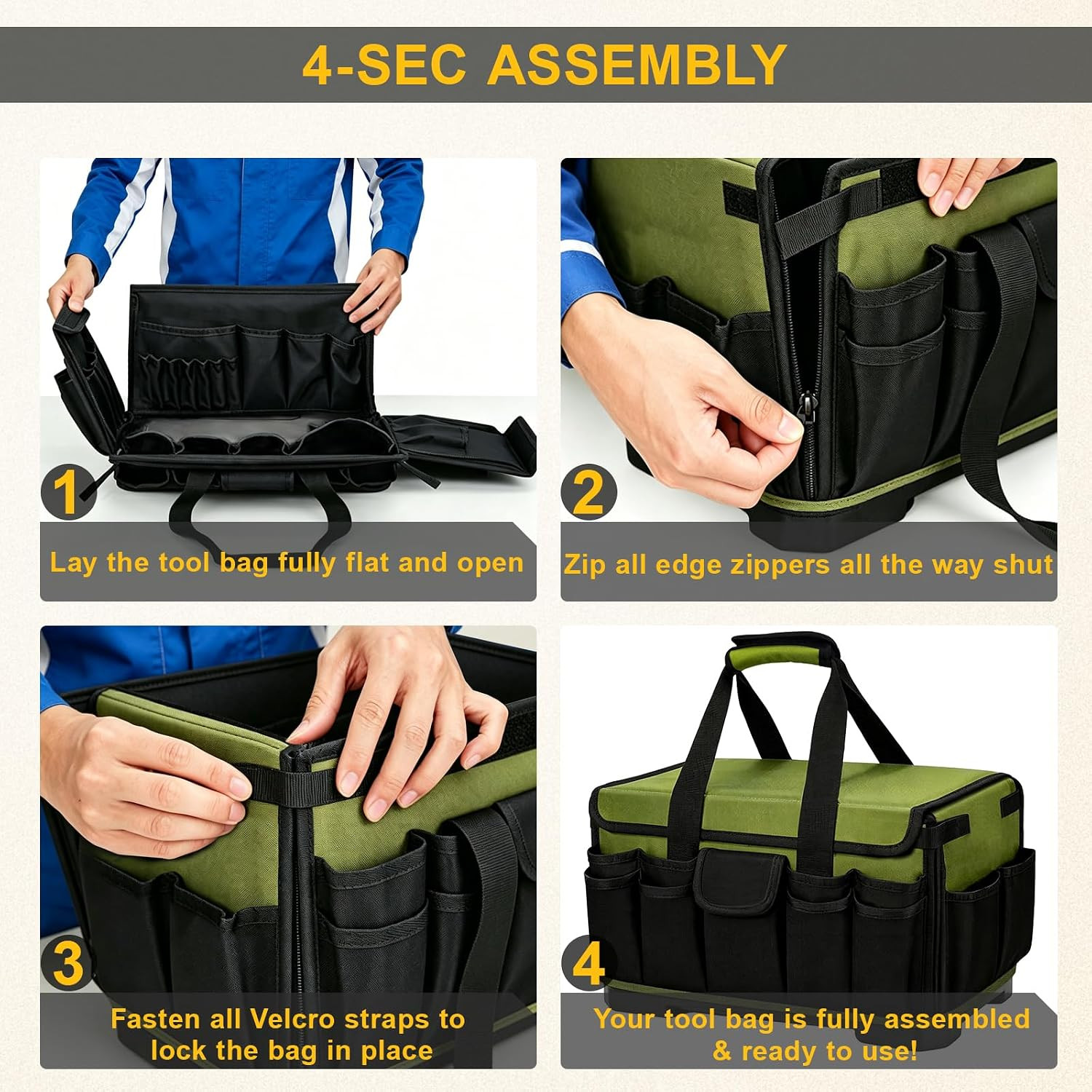 4-SEC ASSEMBLY

1

Lay the tool bag fully flat and open

2

Zip all edge zippers all the way shut

3

Fasten all Velcro straps to lock the bag in place

4

Your tool bag is fully assembled & ready to use!