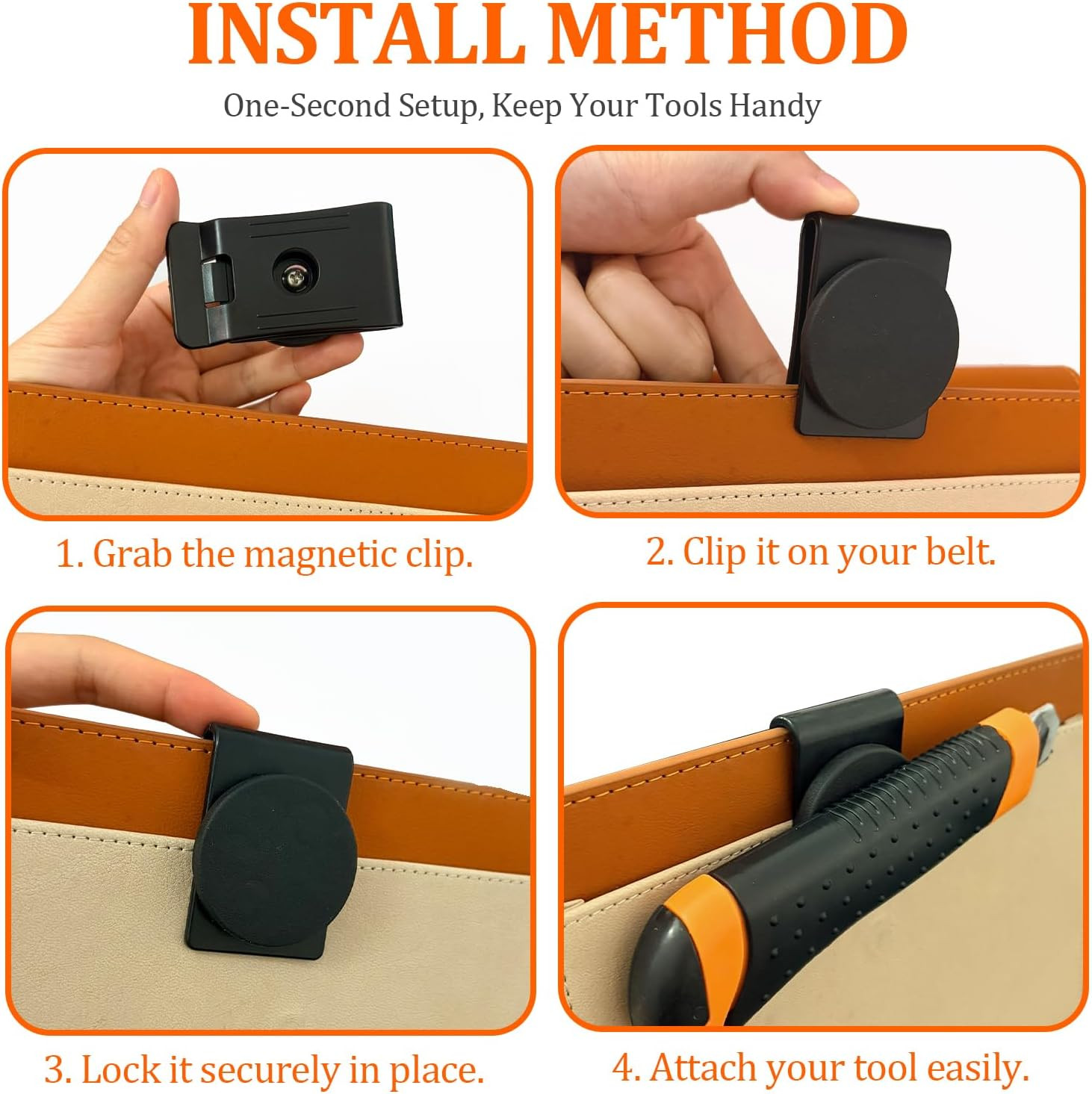 INSTALL METHOD

One-Second Setup, Keep Your Tools Handy

1. Grab the magnetic clip.

2. Clip it on your belt.

3. Lock it securely in place.

4. Attach your tool easily.