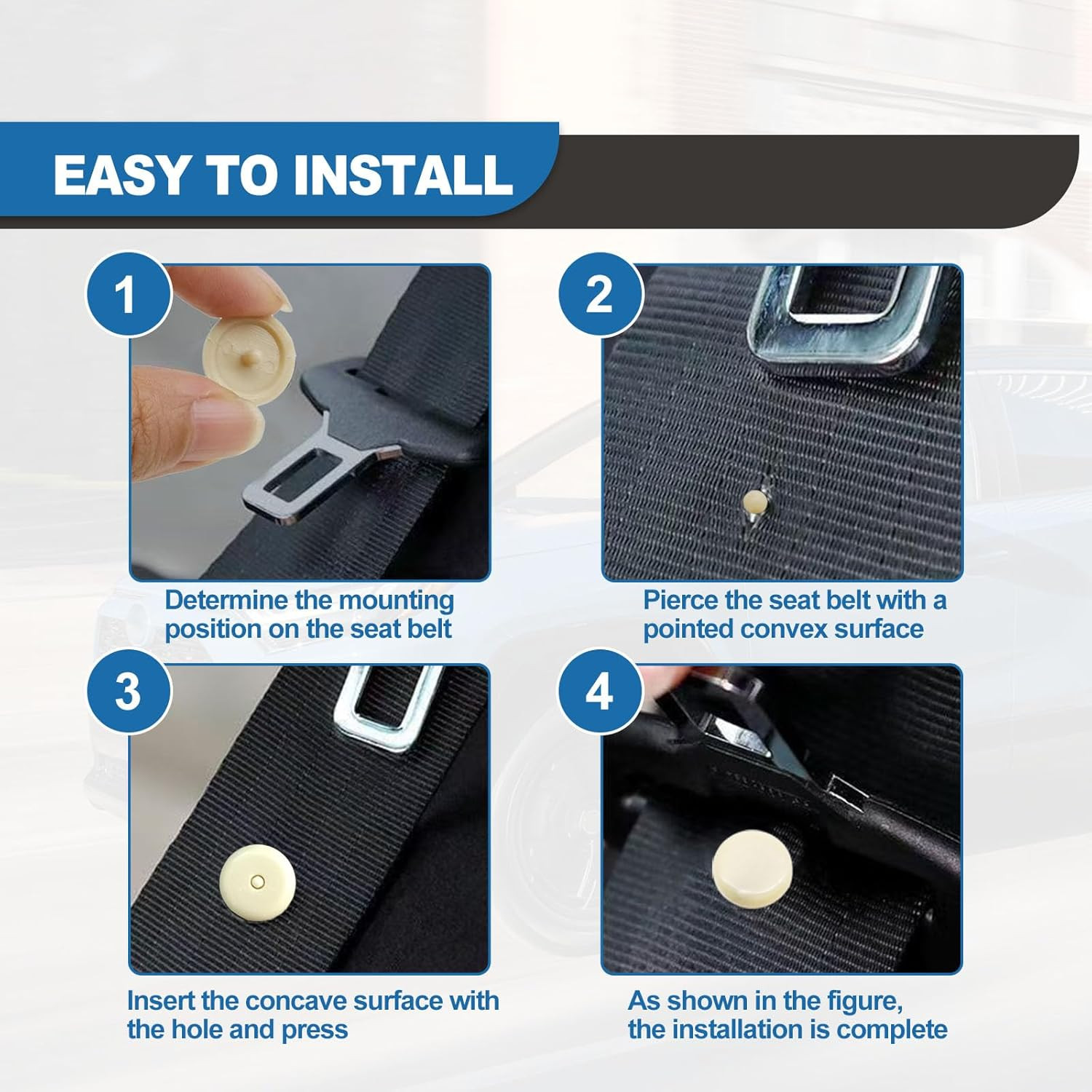 EASY TO INSTALL

1

Determine the mounting position on the seat belt

2

Pierce the seat belt with a pointed convex surface

3

Insert the concave surface with the hole and press

4

As shown in the figure, the installation is complete